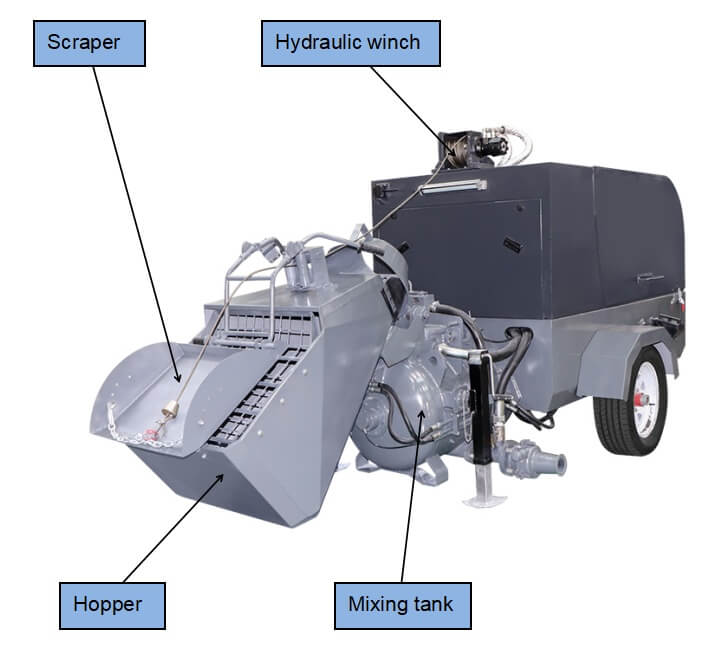 Scraper

Hydraulic winch

Hopper

Mixing tank