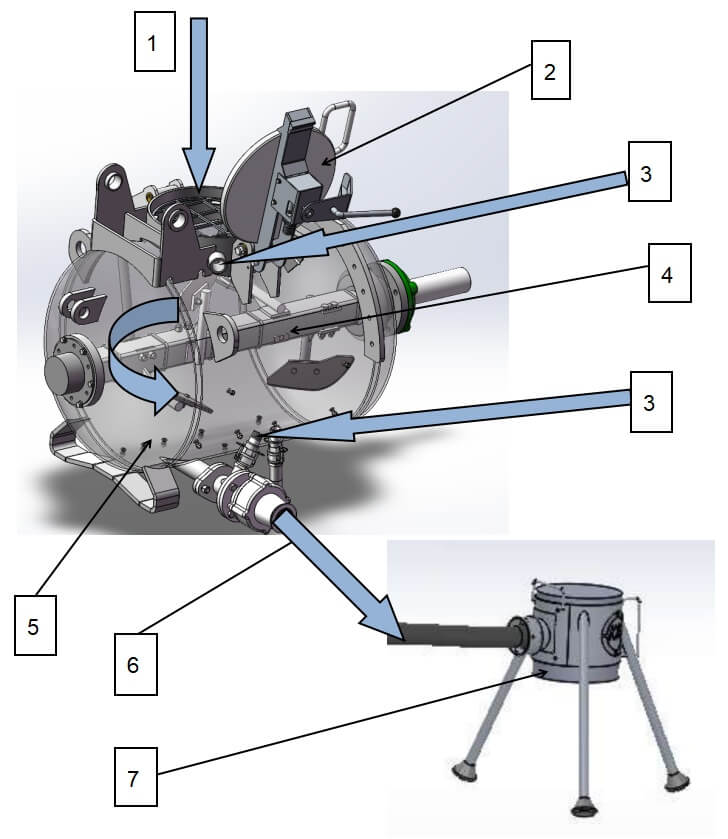 1
2
3
4
3
5
6
7