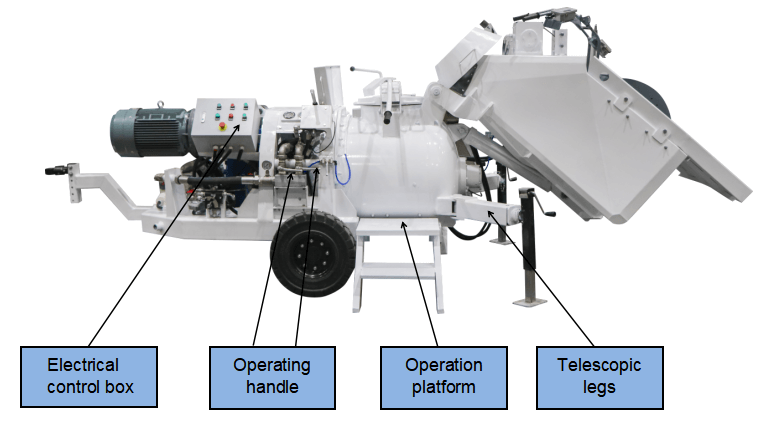 Electrical control box

Operating handle

Operation platform

Telescopic legs