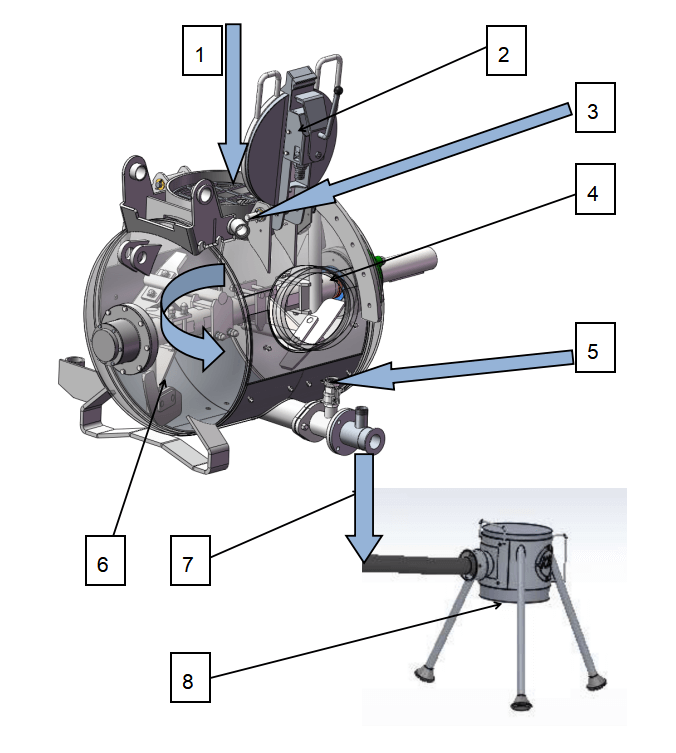 1
2
3
4
5
6
7
8