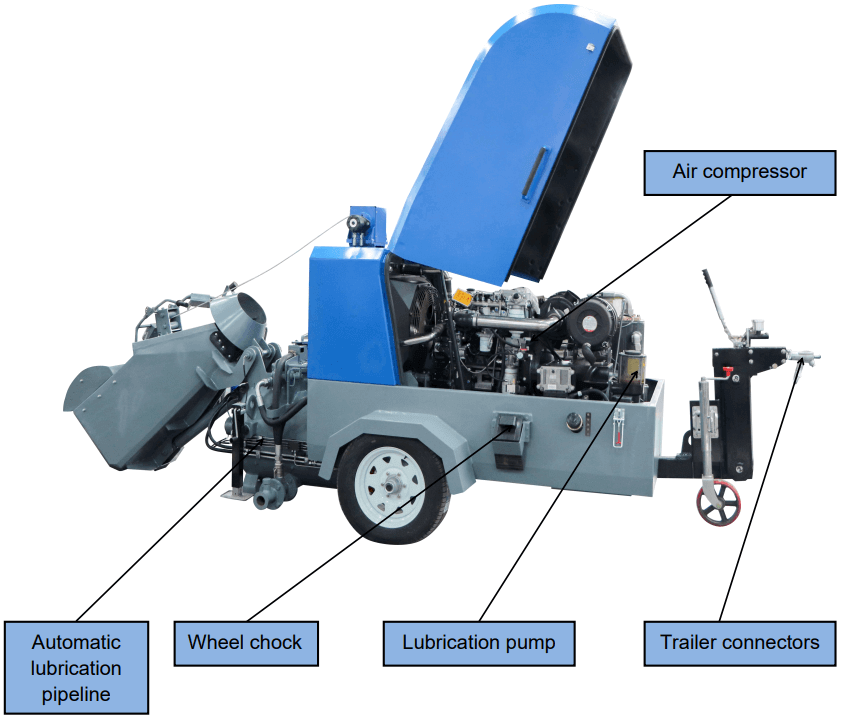 Air compressor

Automatic lubrication pipeline

Wheel chock

Lubrication pump

Trailer connectors