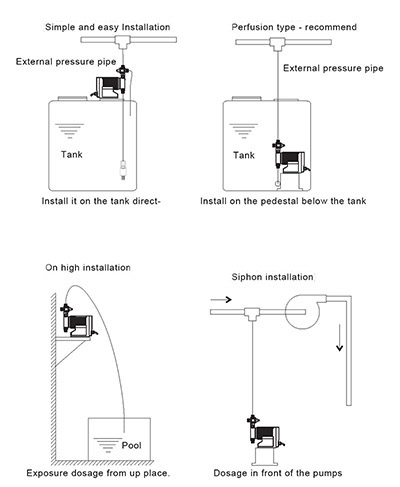 Simple and easy Installation

External pressure pipe

Tank

Install it on the tank direct-

Perfusion type - recommend

External pressure pipe

Tank

Install on the pedestal below the tank

On high installation

Pool

Exposure dosage from up place.

Siphon installation

Dosage in front of the pumps