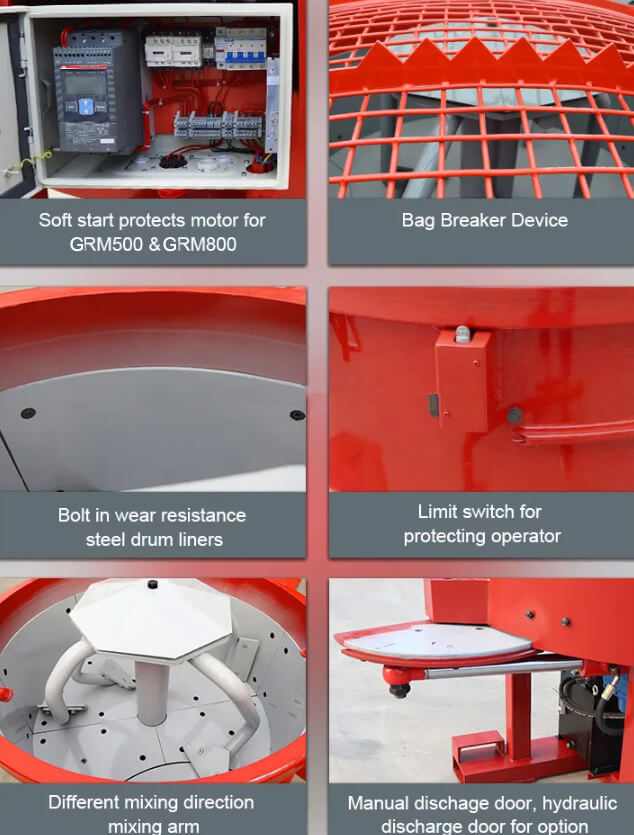 Soft start protects motor for GRM500 &GRM800

Bag Breaker Device

Bolt in wear resistance steel drum liners

Limit switch for protecting operator

Different mixing direction mixing arm

Manual dischage door, hydraulic discharge door for option