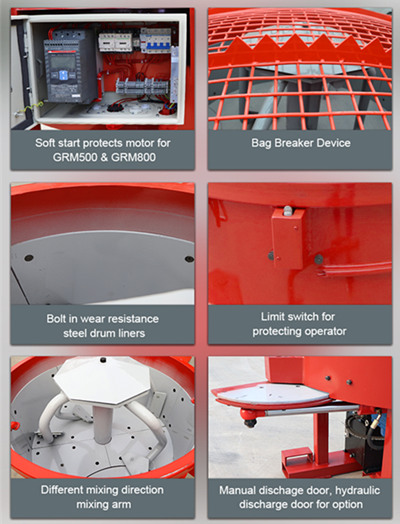 Soft start protects motor for GRM500 & GRM800

Bag Breaker Device

Bolt in wear resistance steel drum liners

Limit switch for protecting operator

Different mixing direction mixing arm

Manual dischage door, hydraulic discharge door for option